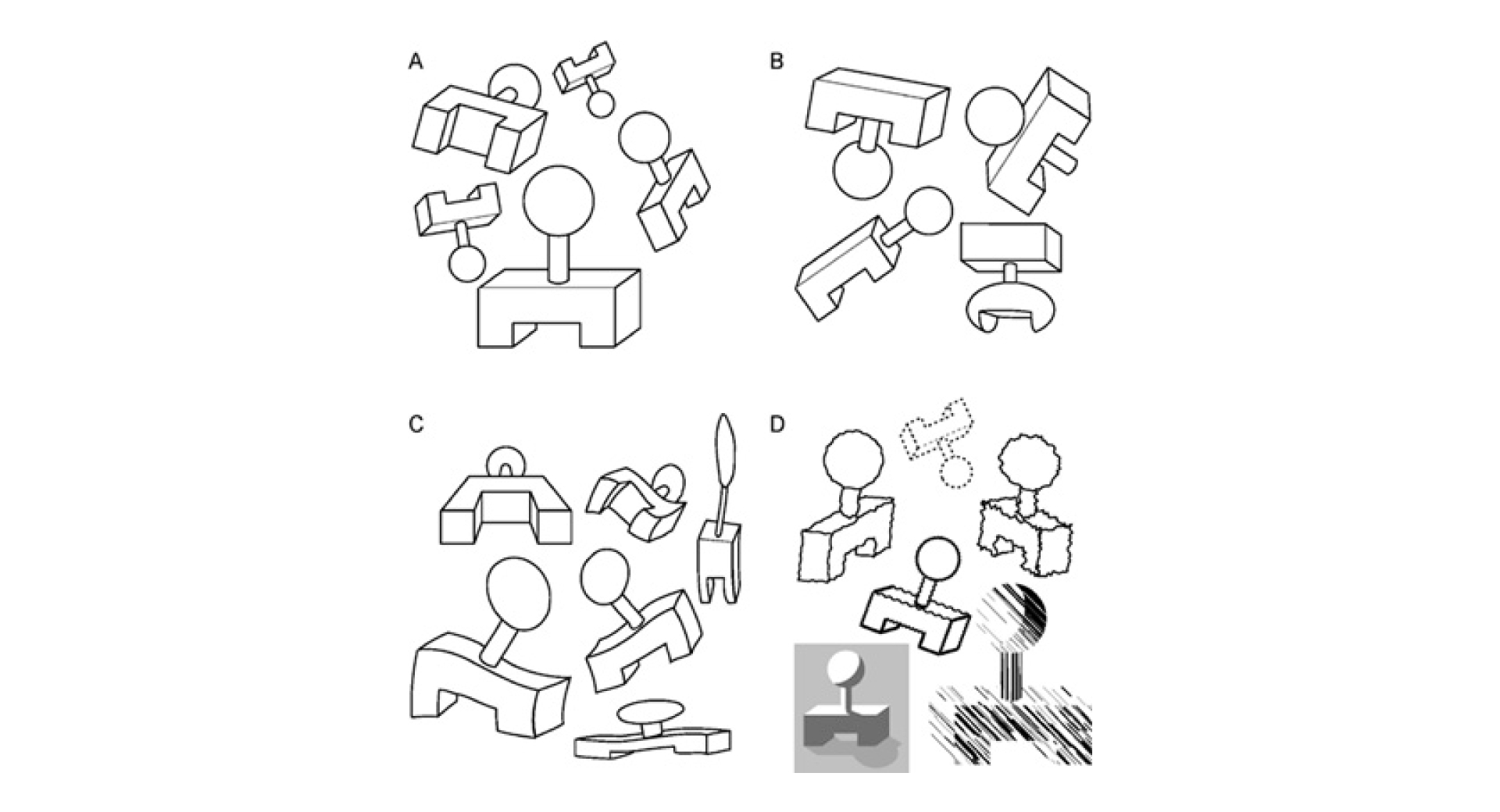 A

B

C

D